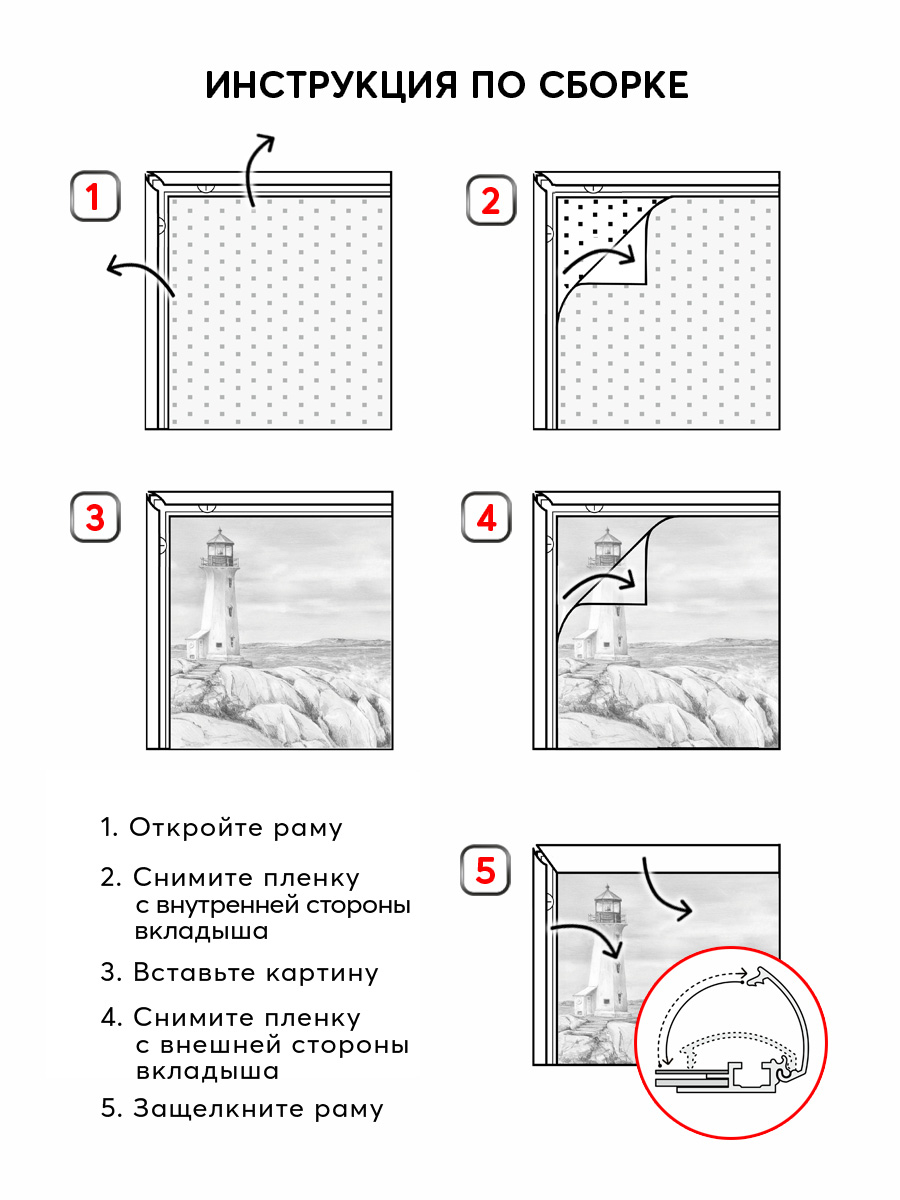 ИНСТРУКЦИЯ ПО СБОРКЕ

1

2

3

4

1. Откройте раму

2. Снимите пленку с внутренней стороны вкладыша

3. Вставьте картину

4. Снимите пленку с внешней стороны вкладыша

5. Защелкните раму

5